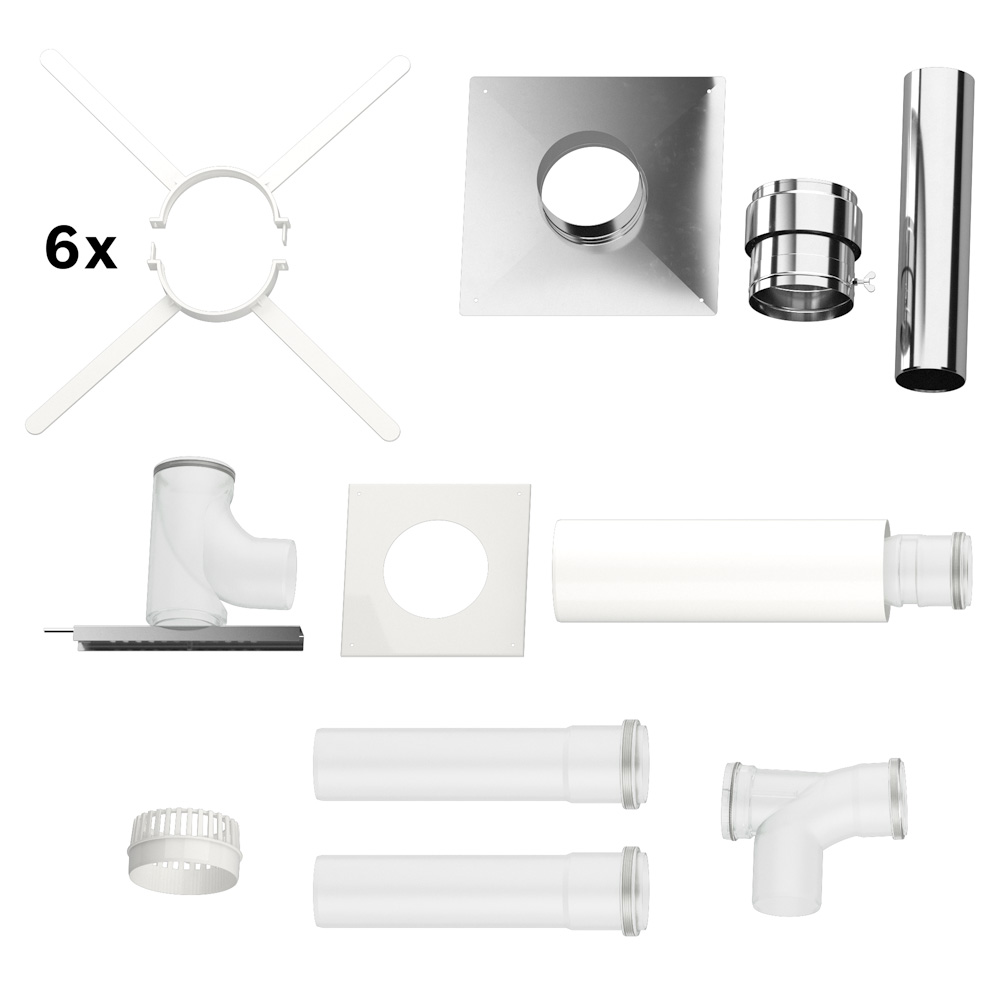 6x