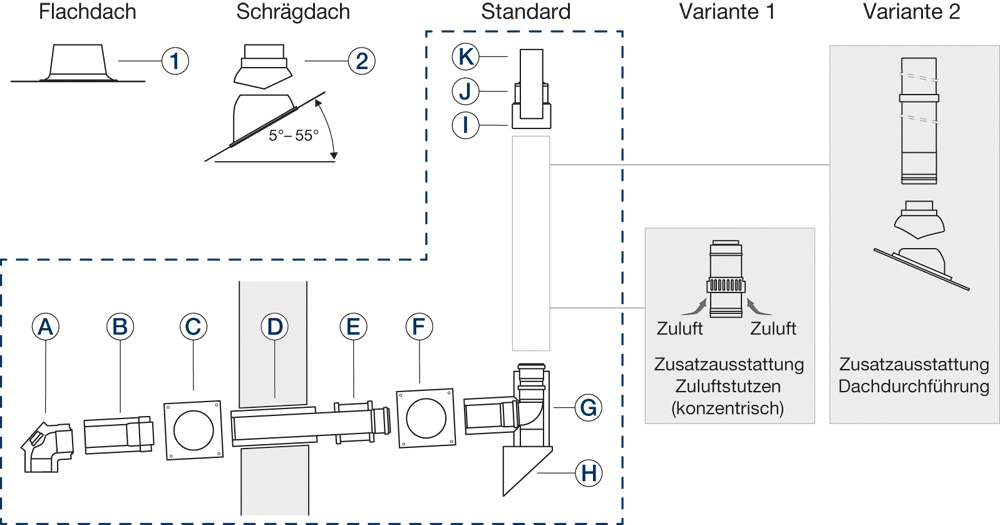 Flachdach

Schrägdach

Standard

Variante 1

Variante 2

1

2

5°– 55°

K

J

I

A

B

C

D

E

F

G

H

Zuluft

Zuluft

Zusatzausstattung Zuluftstutzen (konzentrisch)

Zusatzausstattung Dachdurchführung