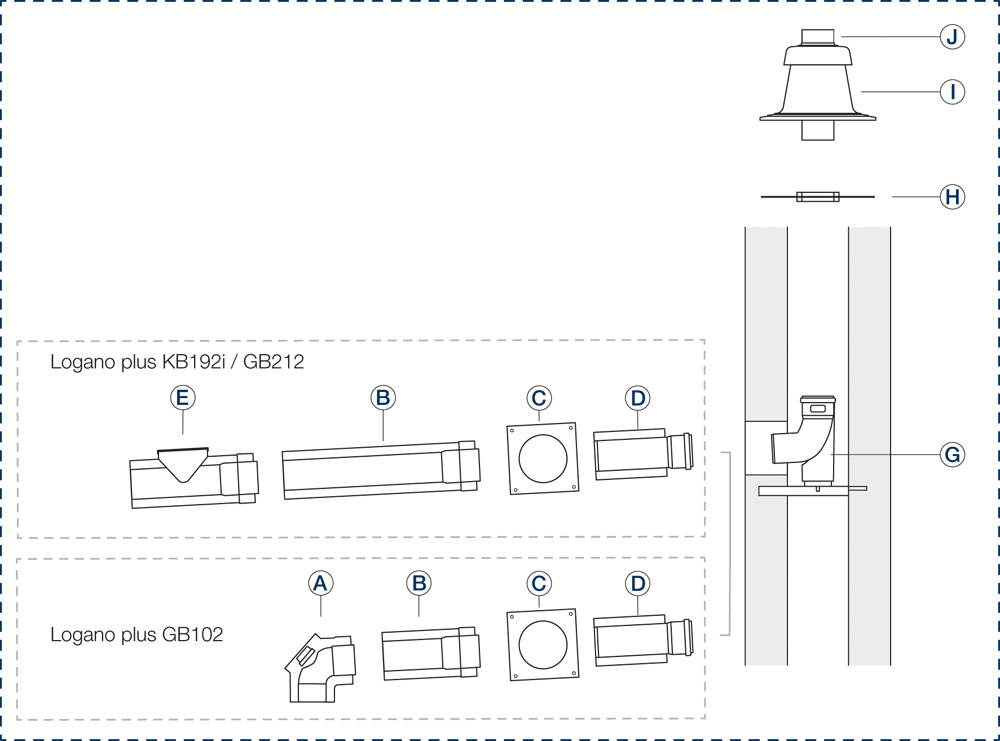 J

I

H

Logano plus KB192i / GB212

E

B

C

D

G

A

B

C

D

Logano plus GB102