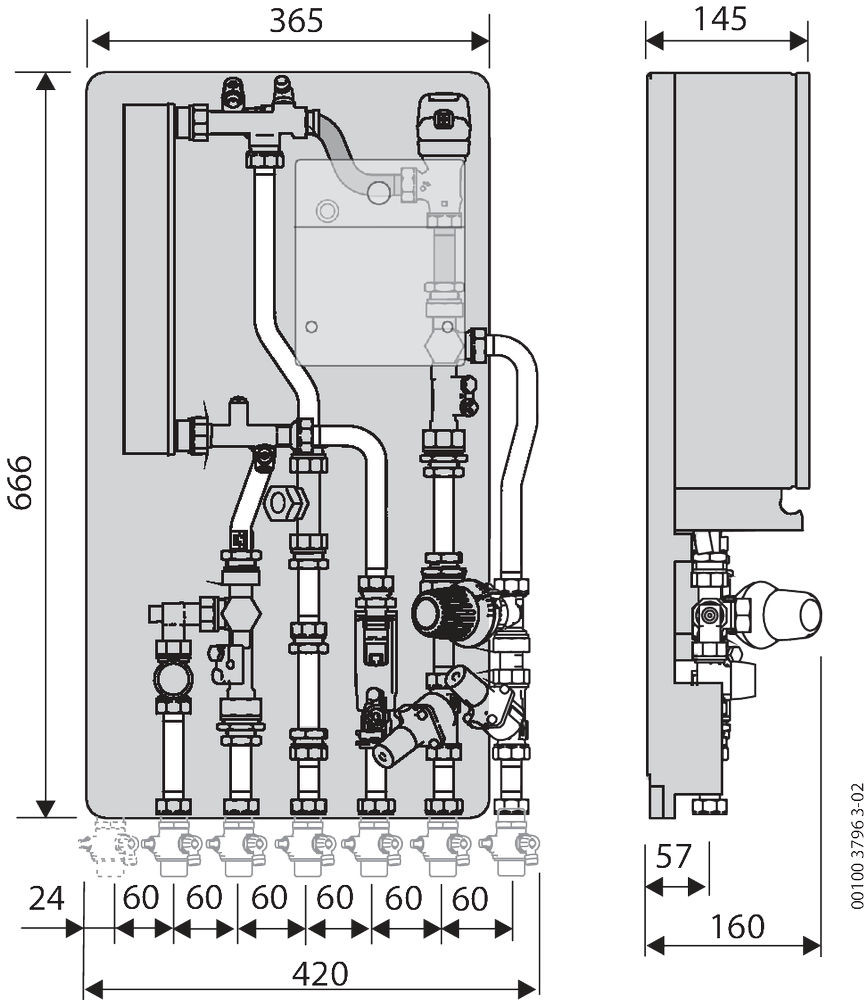 365
145
666
24
60
60
60
60
60
60
420
57
160
0010037963-02