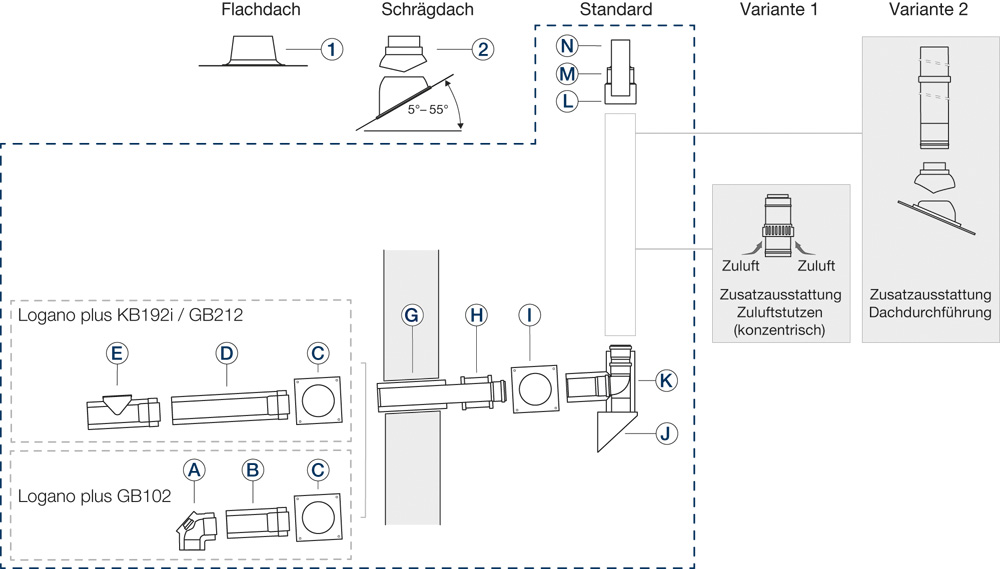 Flachdach

Schrägdach

Standard

Variante 1

Variante 2

1

2

5°– 55°

N

M

L

Zuluft

Zuluft

Zusatzausstattung Zuluftstutzen (konzentrisch)

Zusatzausstattung Dachdurchführung

Logano plus KB192i / GB212

E

D

C

G

H

I

K

J

Logano plus GB102

A

B

C